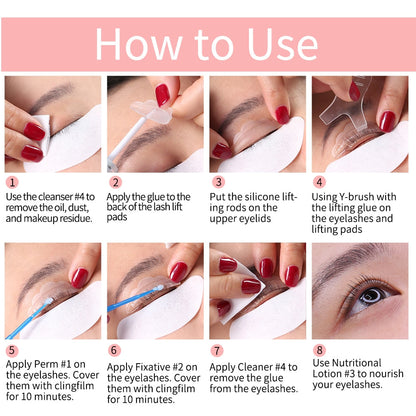 How to Use

1
Use the cleanser #4 to remove the oil, dust, and makeup residue.

2
Apply the glue to the back of the lash lift pads

3
Put the silicone lifting rods on the upper eyelids

4
Using Y-brush with the lifting glue on the eyelashes and lifting pads

5
Apply Perm #1 on the eyelashes. Cover them with clingfilm for 10 minutes.

6
Apply Fixative #2 on the eyelashes. Cover them with clingfilm for 10 minutes.

7
Apply Cleaner #4 to remove the glue from the eyelashes.

8
Use Nutritional Lotion #3 to nourish your eyelashes.